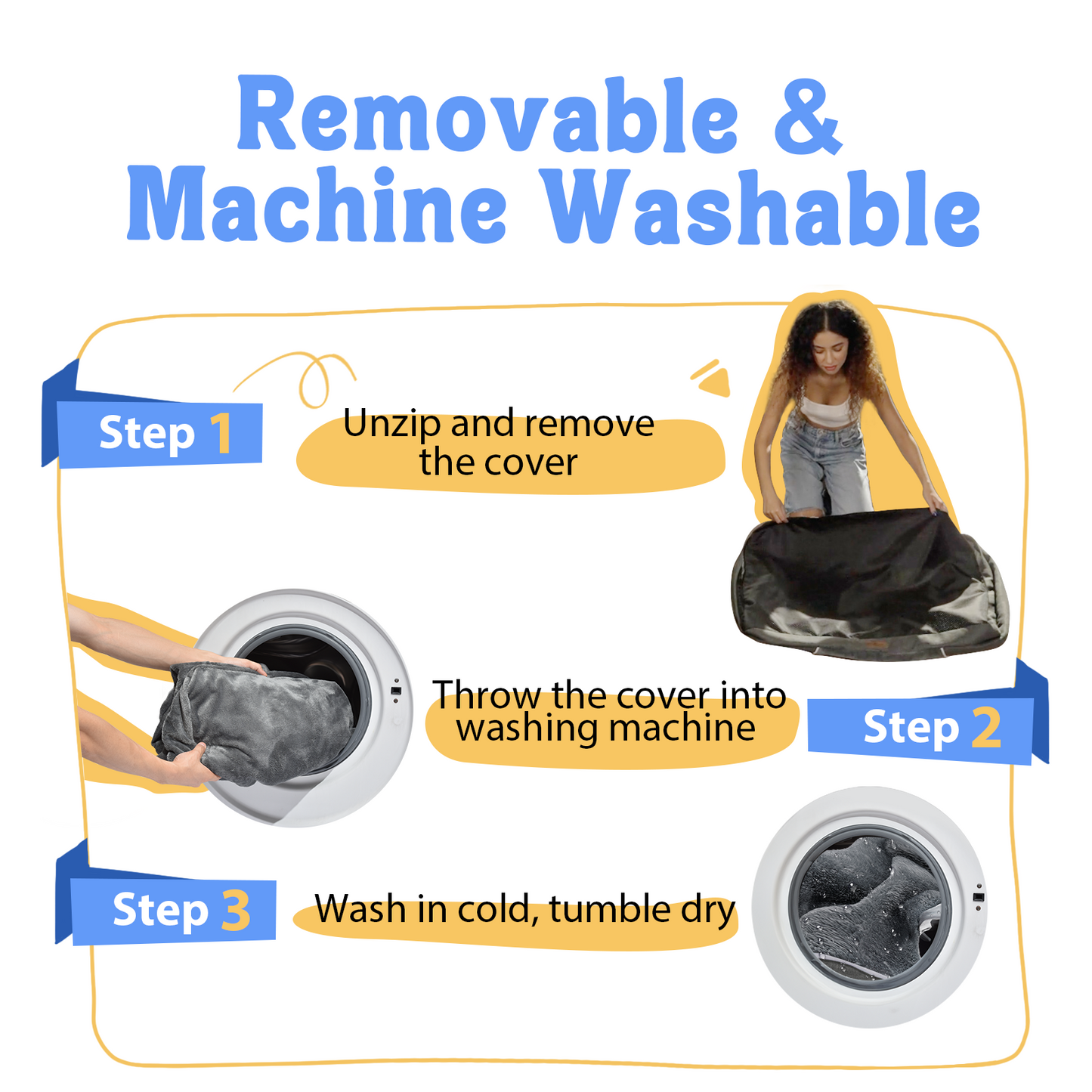 Removable & Machine Washable

Step 1

Unzip and remove the cover

Throw the cover into washing machine

Step 2

Step 3

Wash in cold, tumble dry